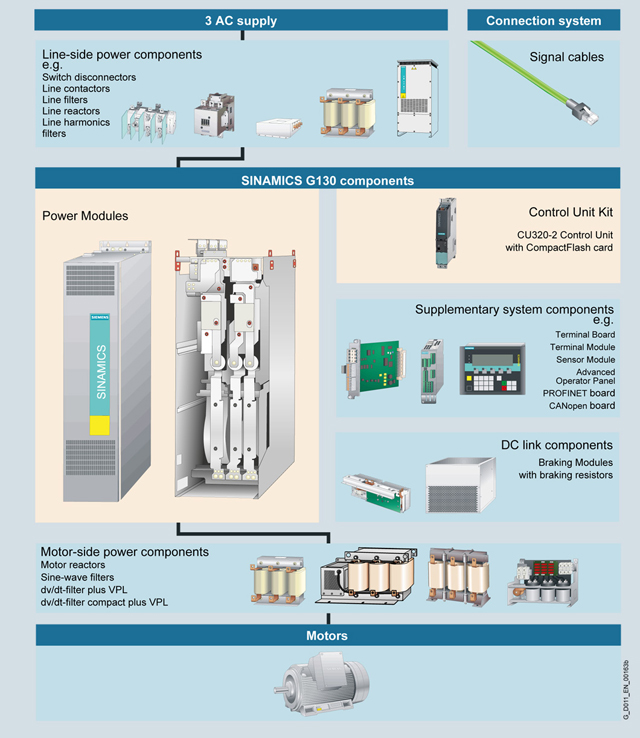 3 AC supply

Line-side power components e.g.
Switch disconnectors
Line contactors
Line filters
Line reactors
Line harmonics filters

Connection system

Signal cables

SINAMICS G130 components

Power Modules

SIEMENS
SINAMICS

Control Unit Kit

CU320-2 Control Unit with CompactFlash card

Supplementary system components e.g.

Terminal Board
Terminal Module
Sensor Module
Advanced Operator Panel
PROFINET board
CANopen board

DC link components

Braking Modules with braking resistors

Motor-side power components
Motor reactors
Sine-wave filters
dv/dt-filter plus VPL
dv/dt-filter compact plus VPL

Motors

G_D011_EN_00163b